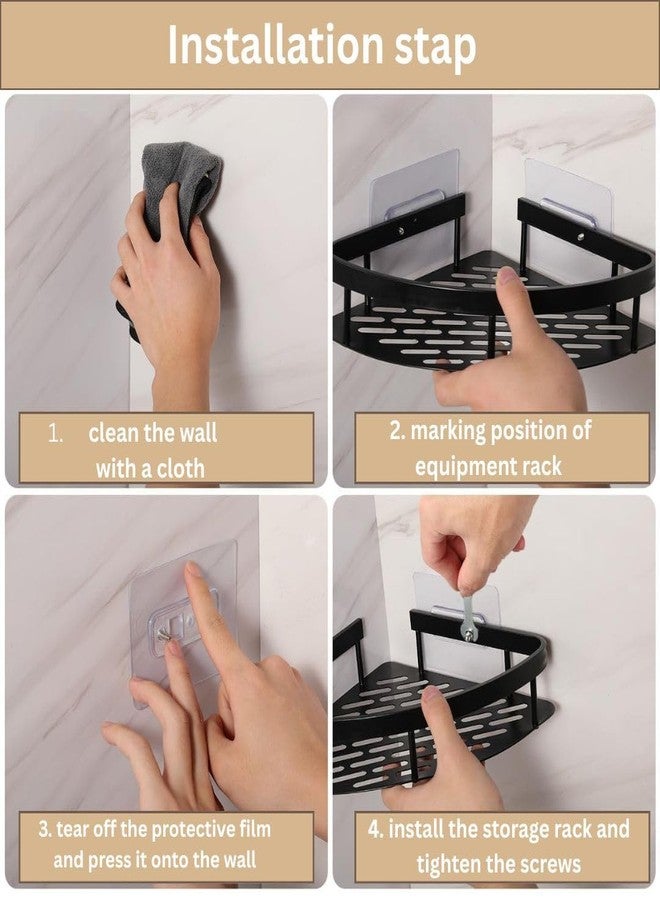 Installation stap

1. clean the wall with a cloth

2. marking position of equipment rack

3. tear off the protective film and press it onto the wall

4. install the storage rack and tighten the screws